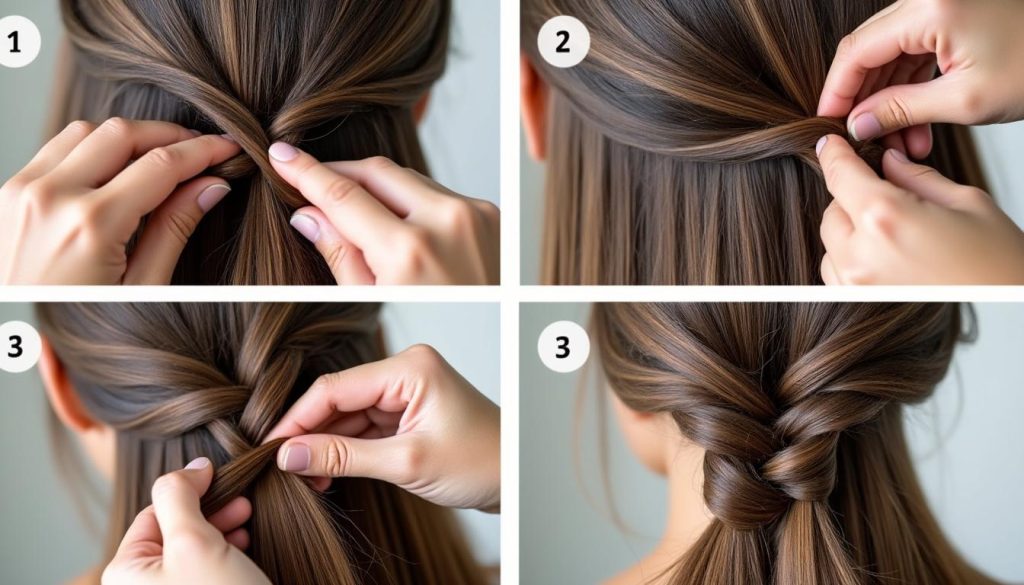 1

2

3

3